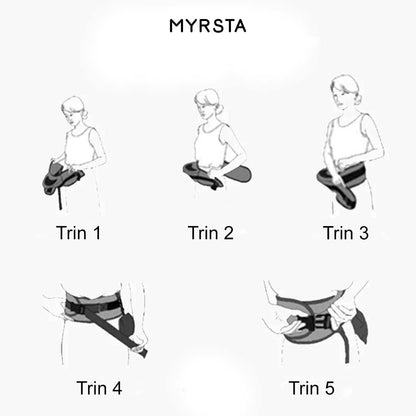 MYRSTA

Trin 1

Trin 2

Trin 3

Trin 4

Trin 5